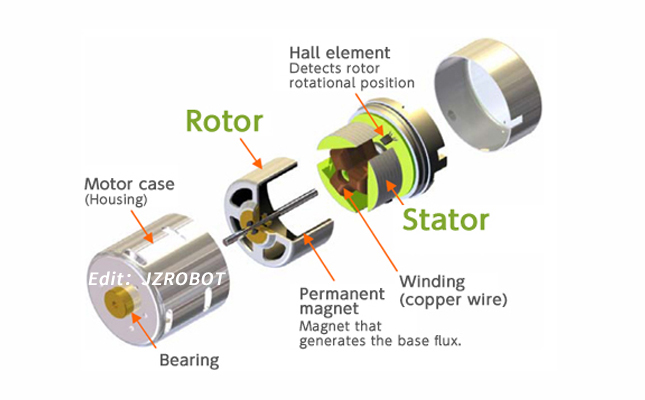 Hall element
Detects rotor rotational position

Rotor

Motor case
(Housing)

Stator

Edit: JZROBOT

Winding
(copper wire)

Permanent magnet
Magnet that generates the base flux.

Bearing