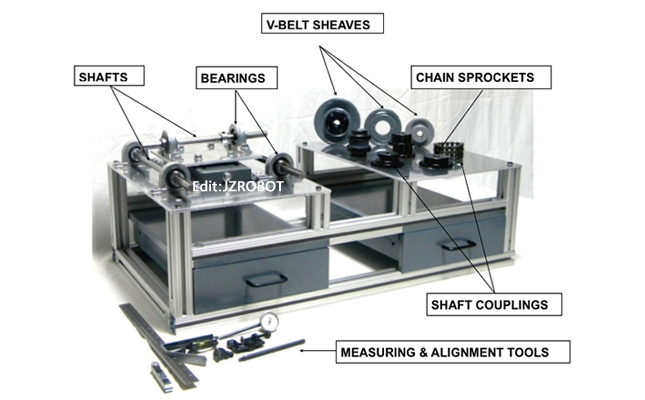 V-BELT SHEAVES

SHAFTS

BEARINGS

CHAIN SPROCKETS

Edit:JZROBOT

SHAFT COUPLINGS

MEASURING & ALIGNMENT TOOLS